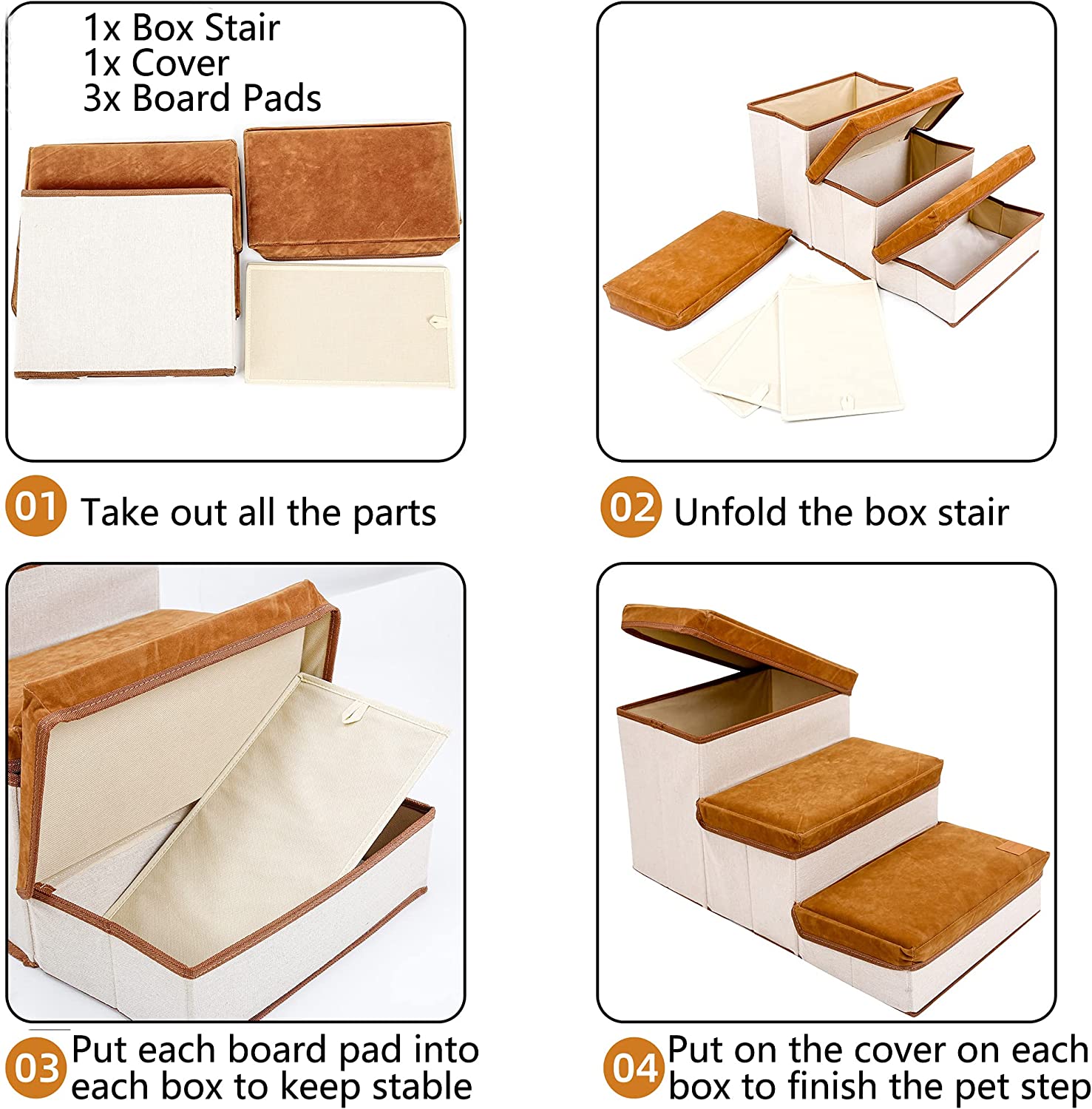 1x Box Stair
1x Cover
3x Board Pads

01 Take out all the parts

02 Unfold the box stair

03 Put each board pad into each box to keep stable

04 Put on the cover on each box to finish the pet step