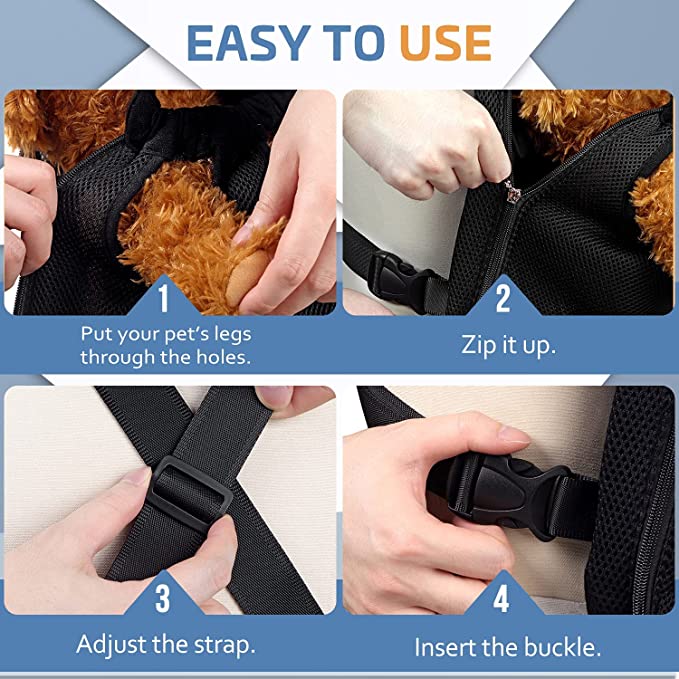 EASY TO USE

1
Put your pet's legs through the holes.

2
Zip it up.

3
Adjust the strap.

4
Insert the buckle.